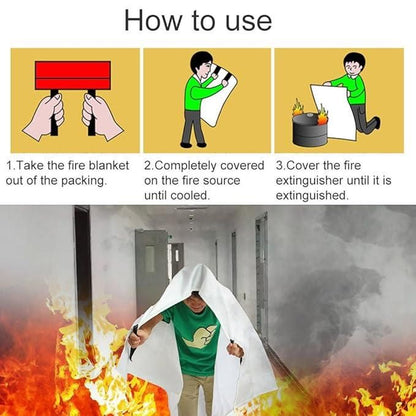 How to use

1.Take the fire blanket out of the packing.

2.Completely covered on the fire source until cooled.

3.Cover the fire extinguisher until it is extinguished.